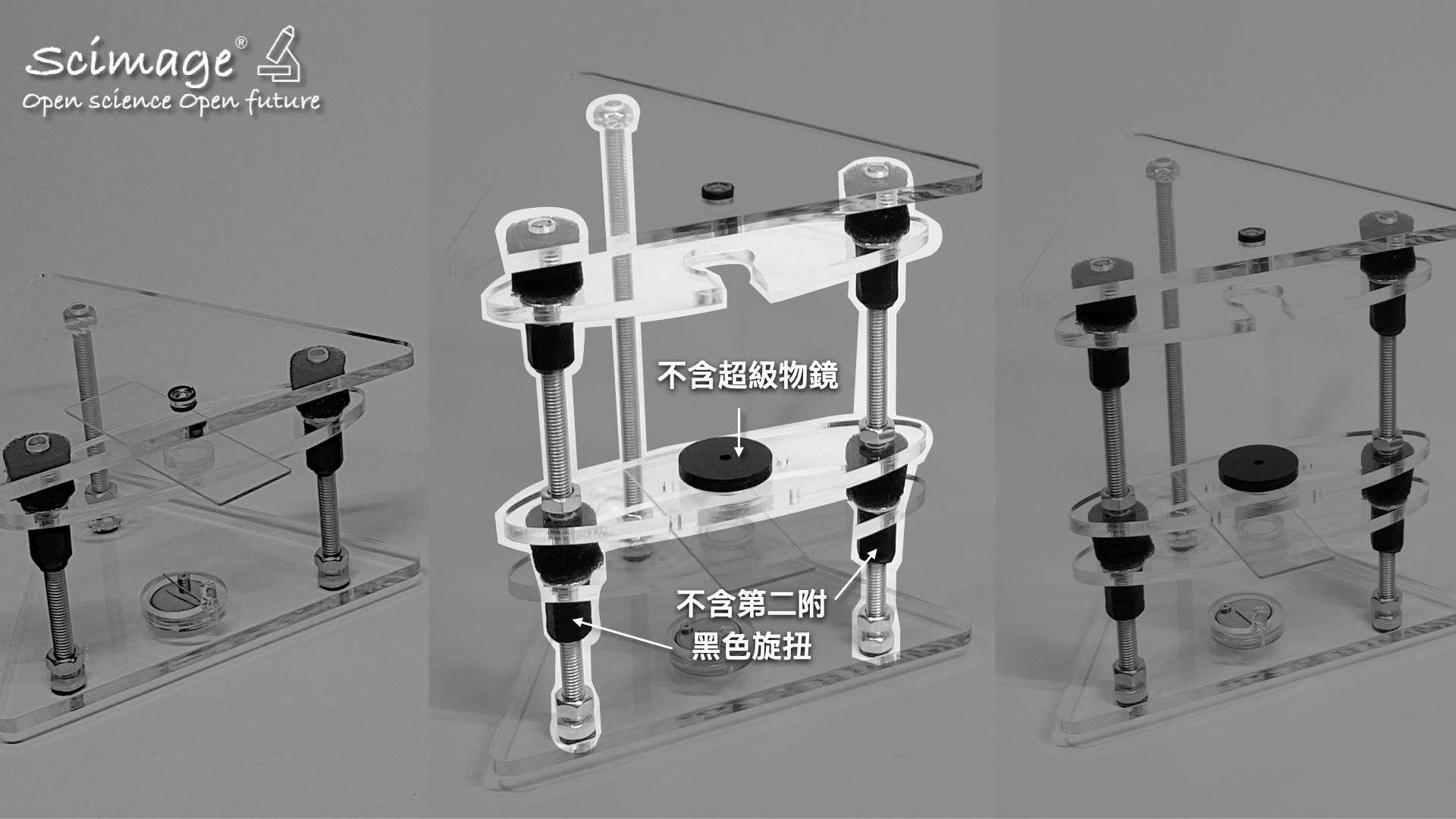 Scimage®
Open science Open future

不含超級物鏡

不含第二附
黑色旋扭